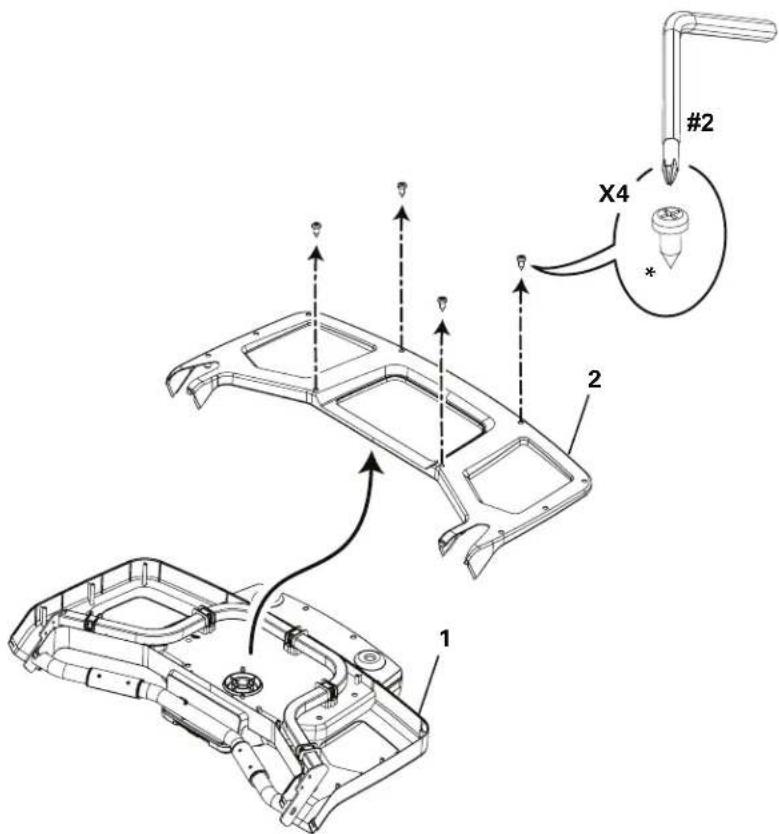 #2

X4

*

2

1