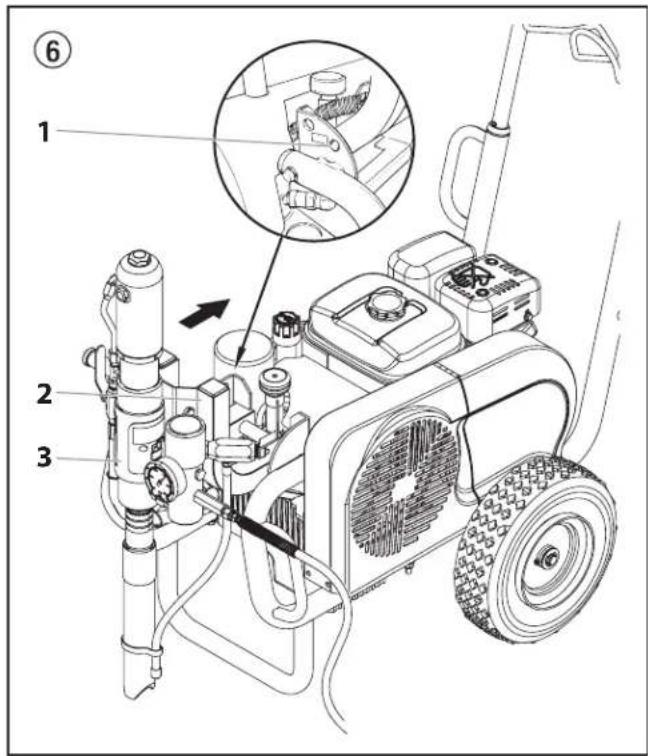 ⑥
1
2
3