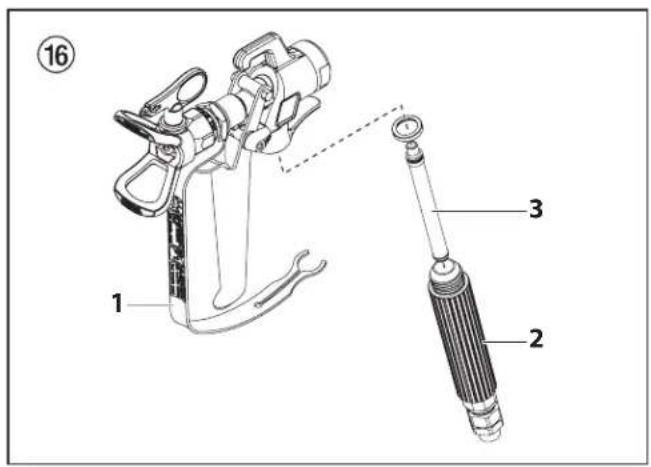 16

3

1

2