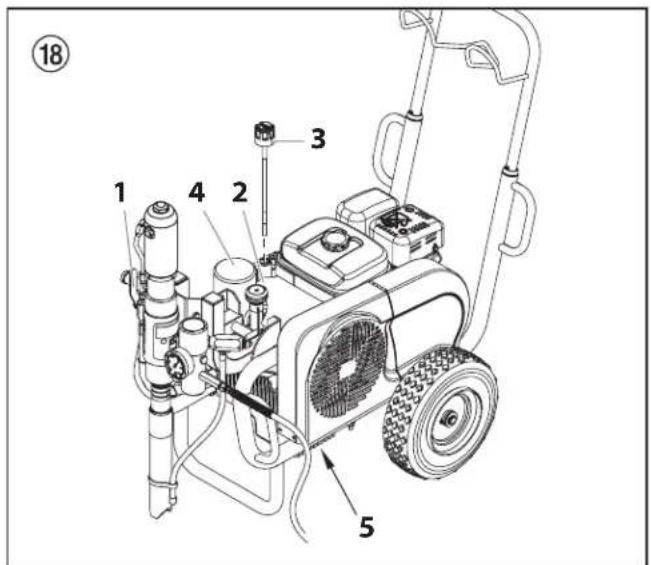 ⑱

3

1

4

2

5