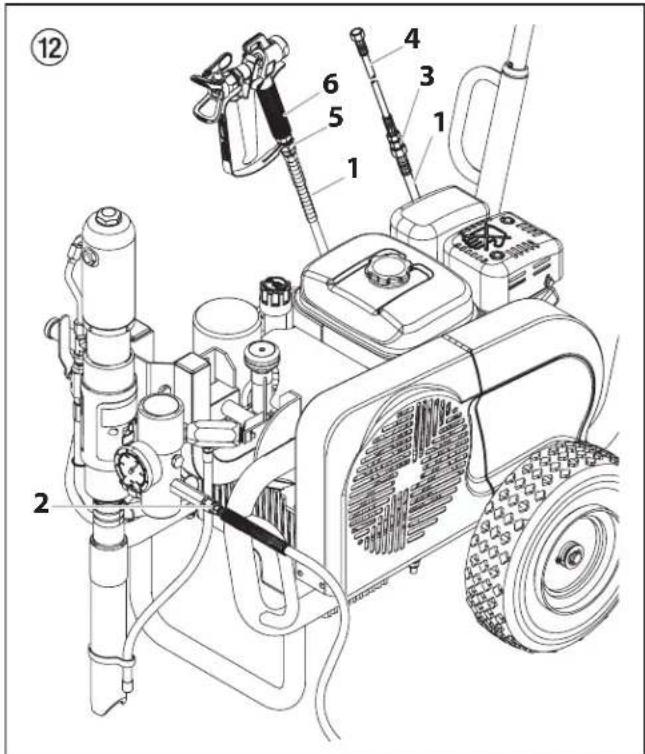 12

4
3
6
5
1
1
2