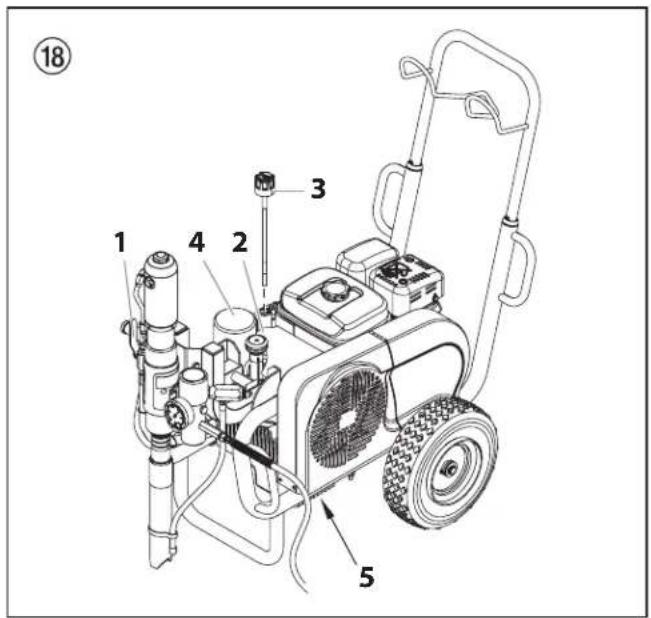 ⑱

3

1

4

2

5