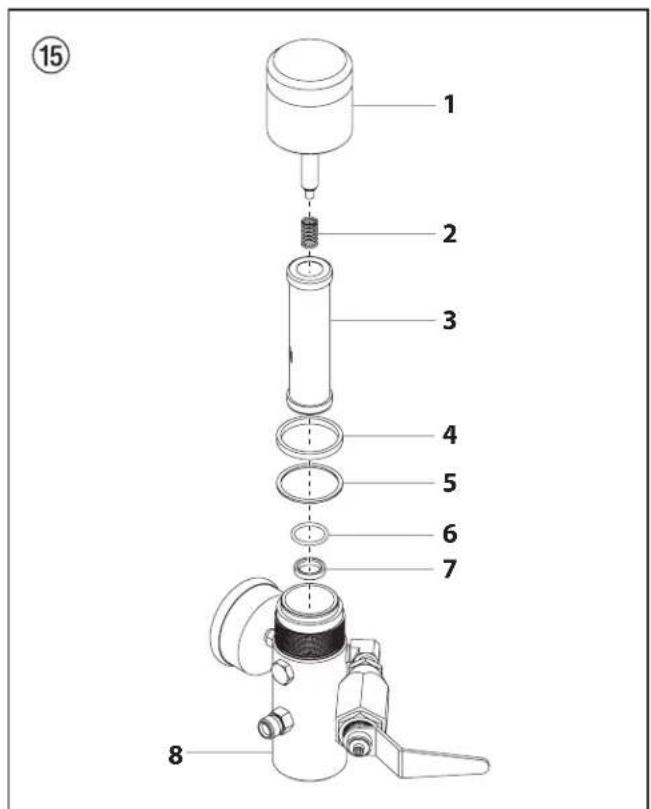 ⑮

1

2

3

4

5

6

7

8