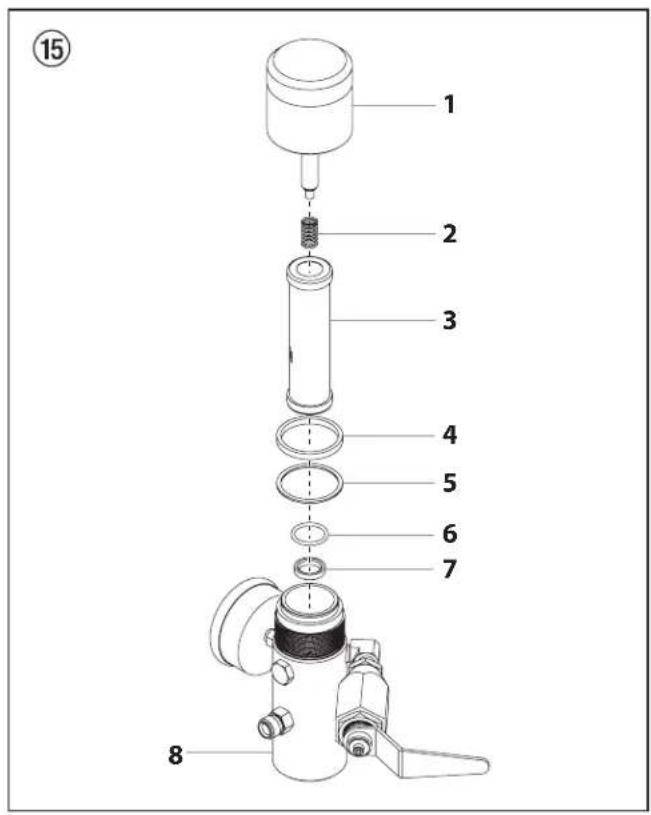 ⑮

1

2

3

4

5

6

7

8