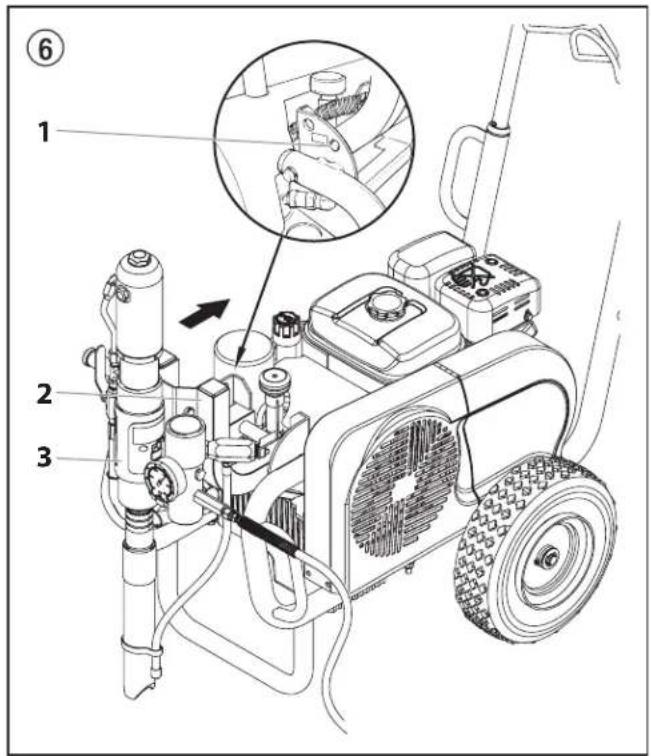 ⑥

1

2

3