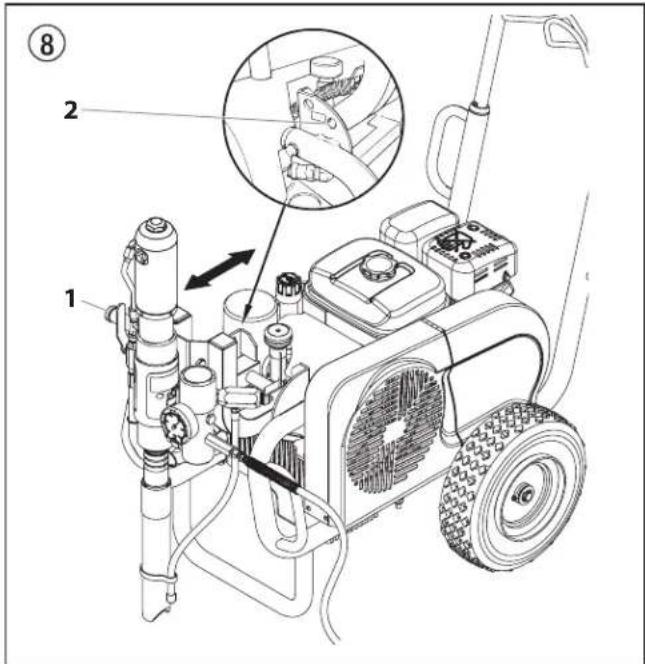 ⑧

2

1