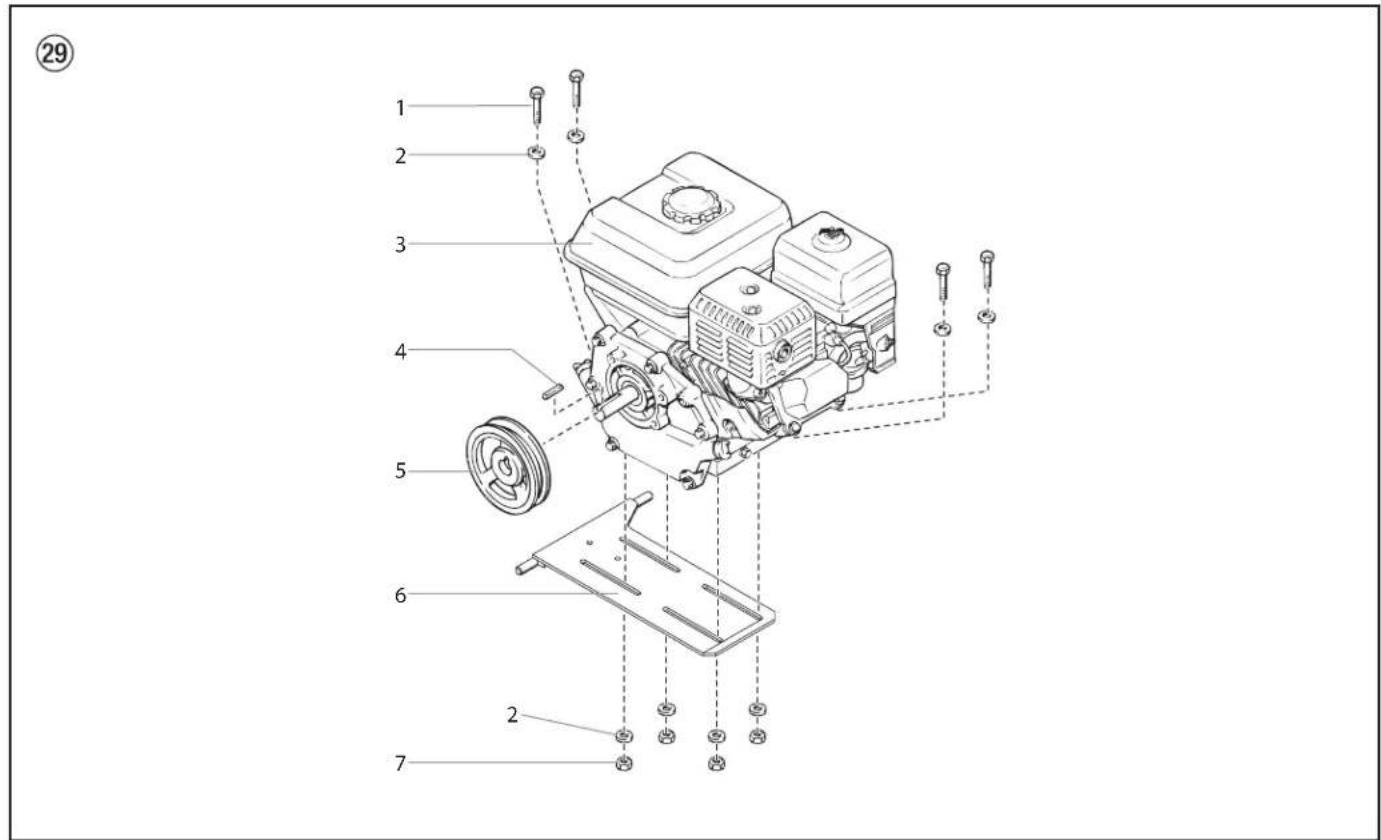 ㉙

1
2
3
4
5
6
2
7