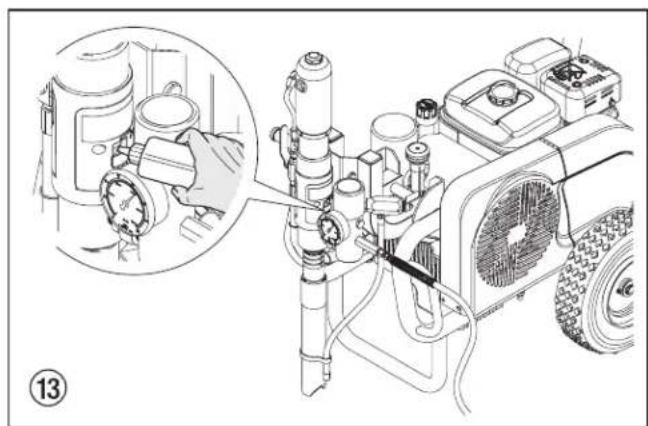 13