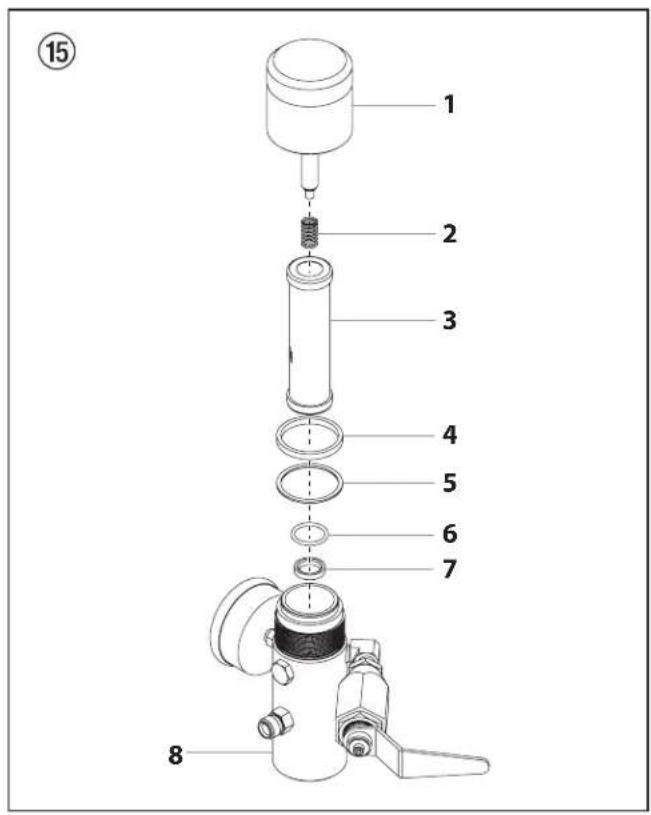 ⑮
1
2
3
4
5
6
7
8