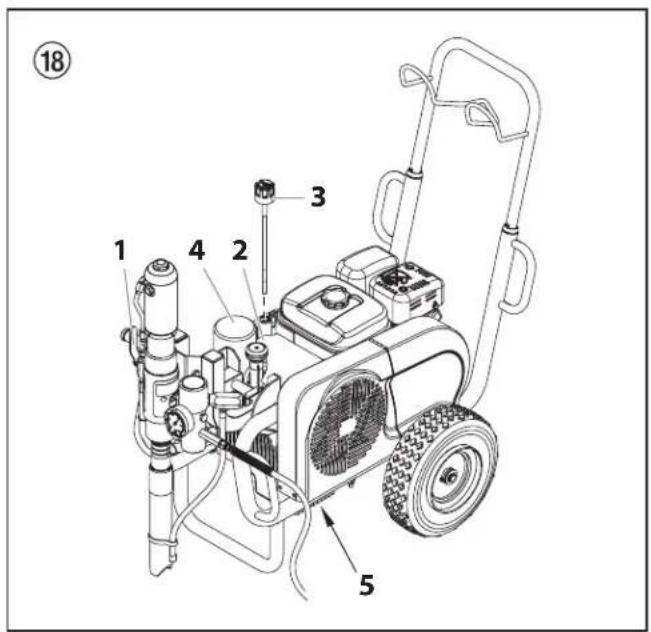 ⑱

3

1

4

2

5