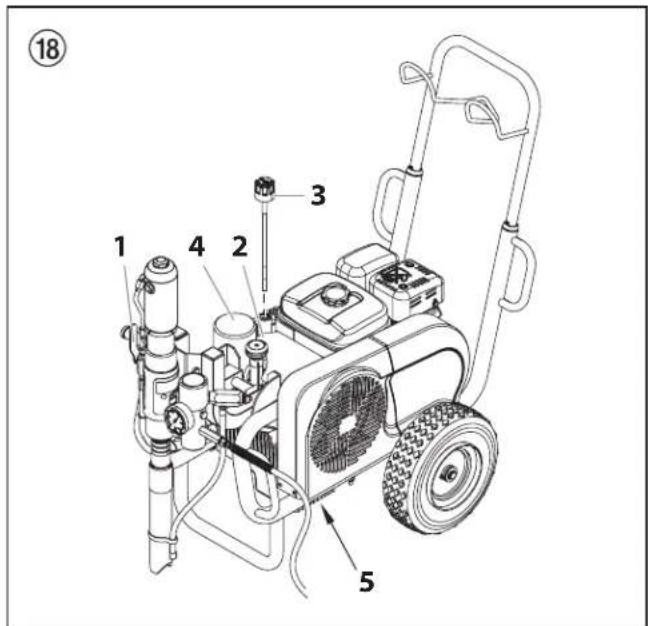 ⑱

3

1

4

2

5