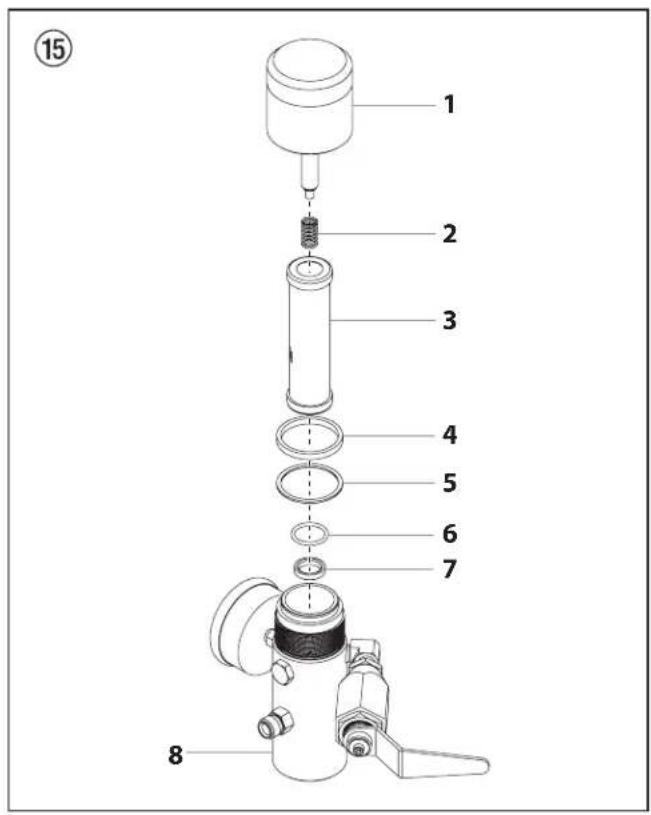 ⑮

1

2

3

4

5

6

7

8