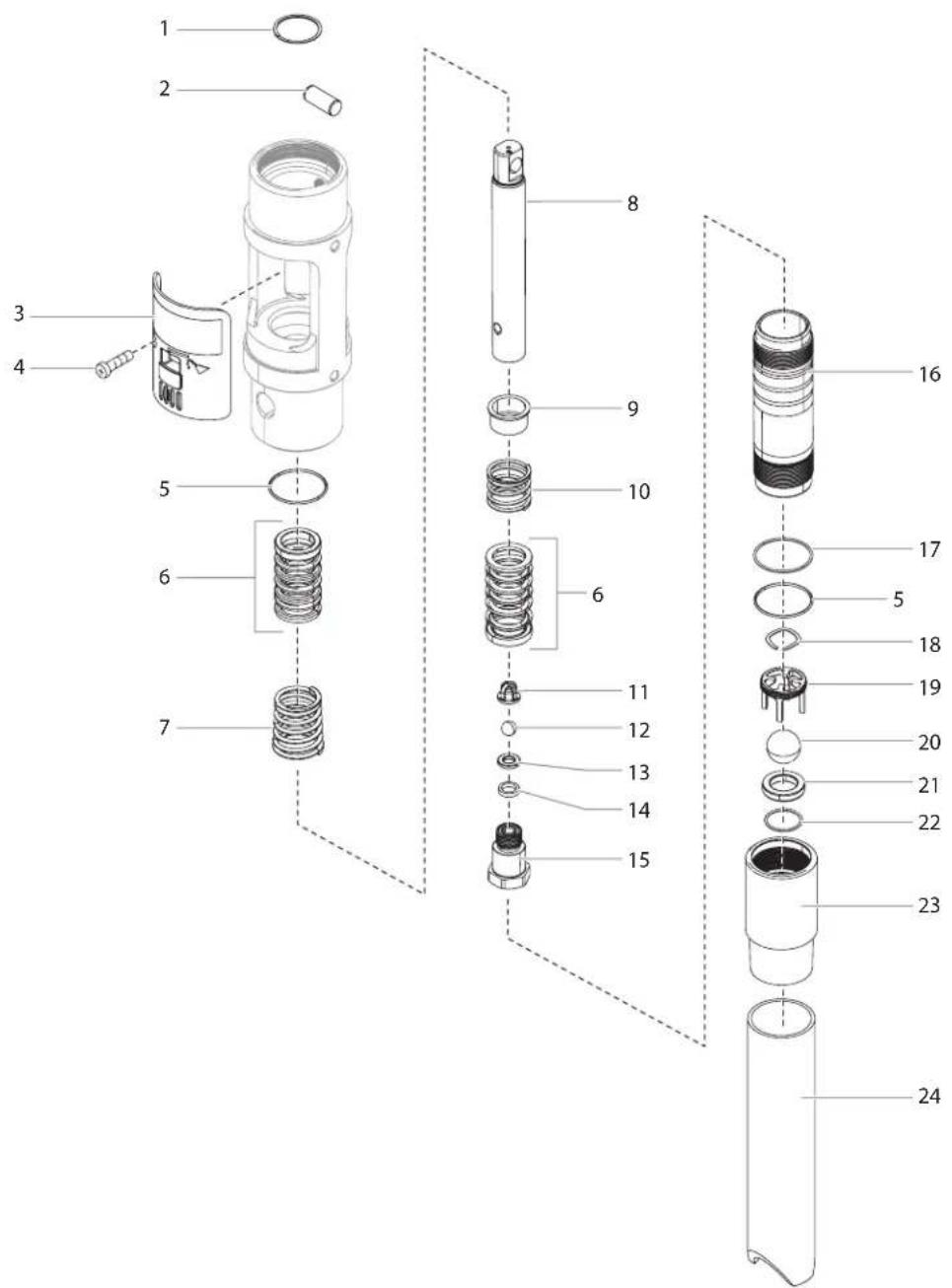 1
2
3
4
5
6
7
8
9
10
6
11
12
13
14
15
16
17
5
18
19
20
21
22
23
24