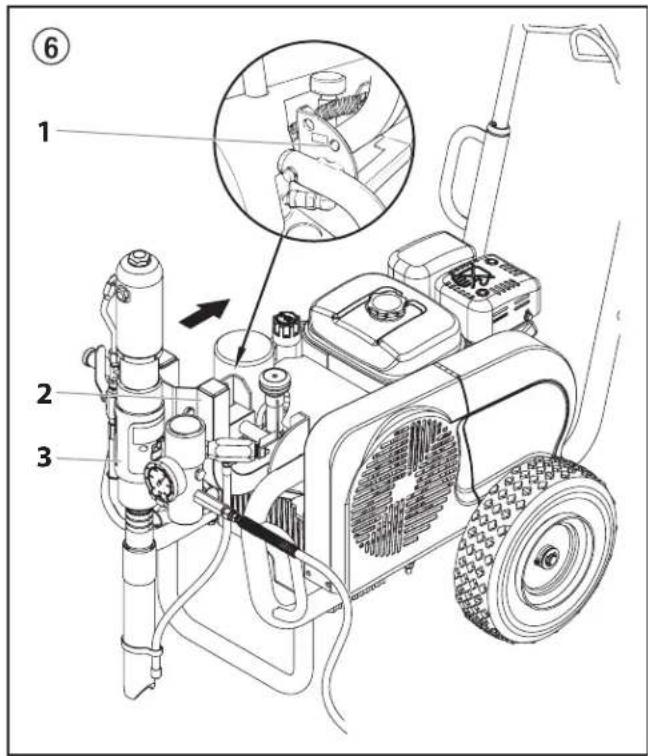 6

1

2

3