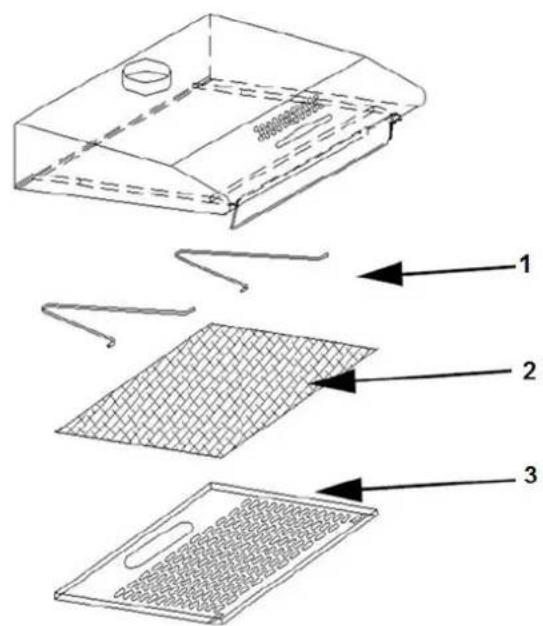 1
2
3