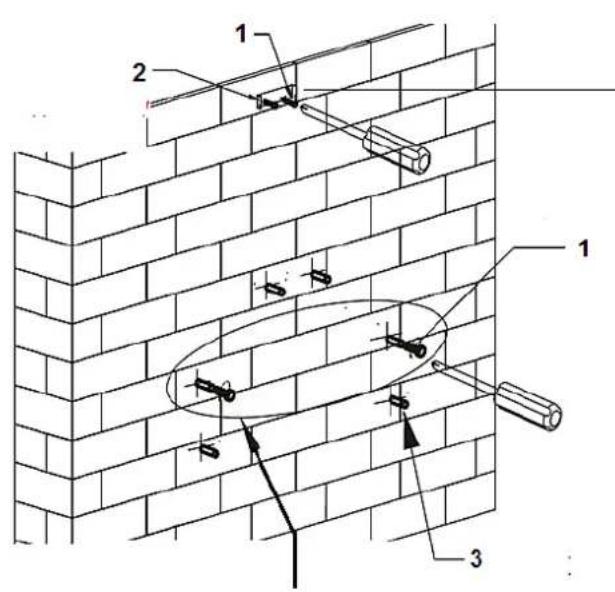 1
2
1
3