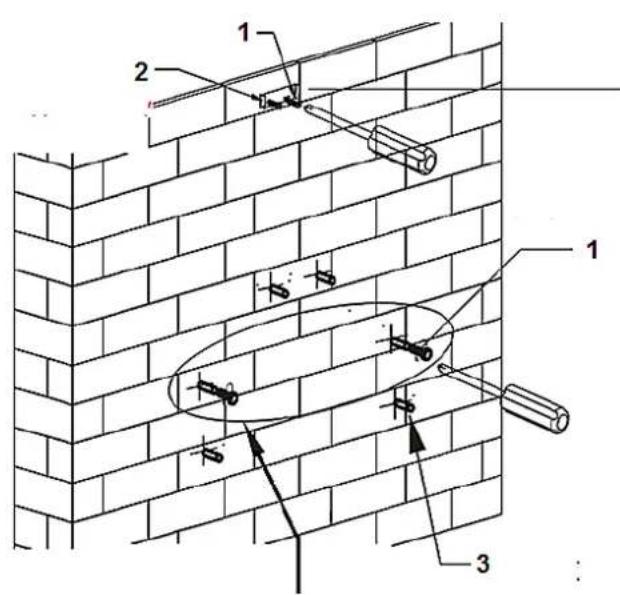 1
2
1
3