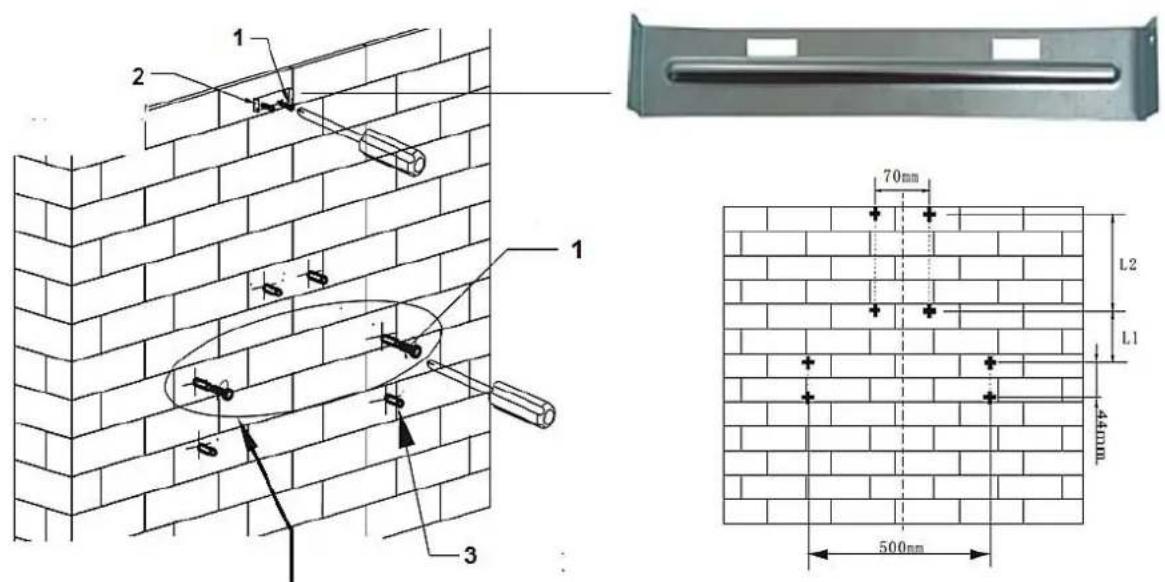 1
2
1
3
70mm
L2
L1
44mm
500mm