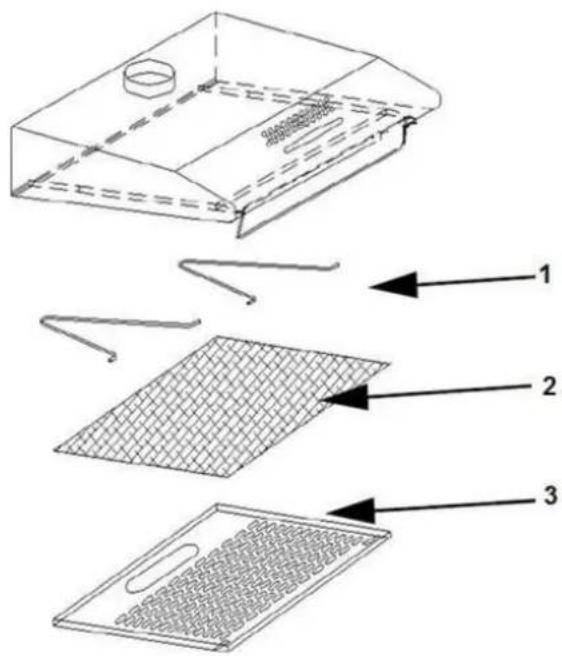 1
2
3