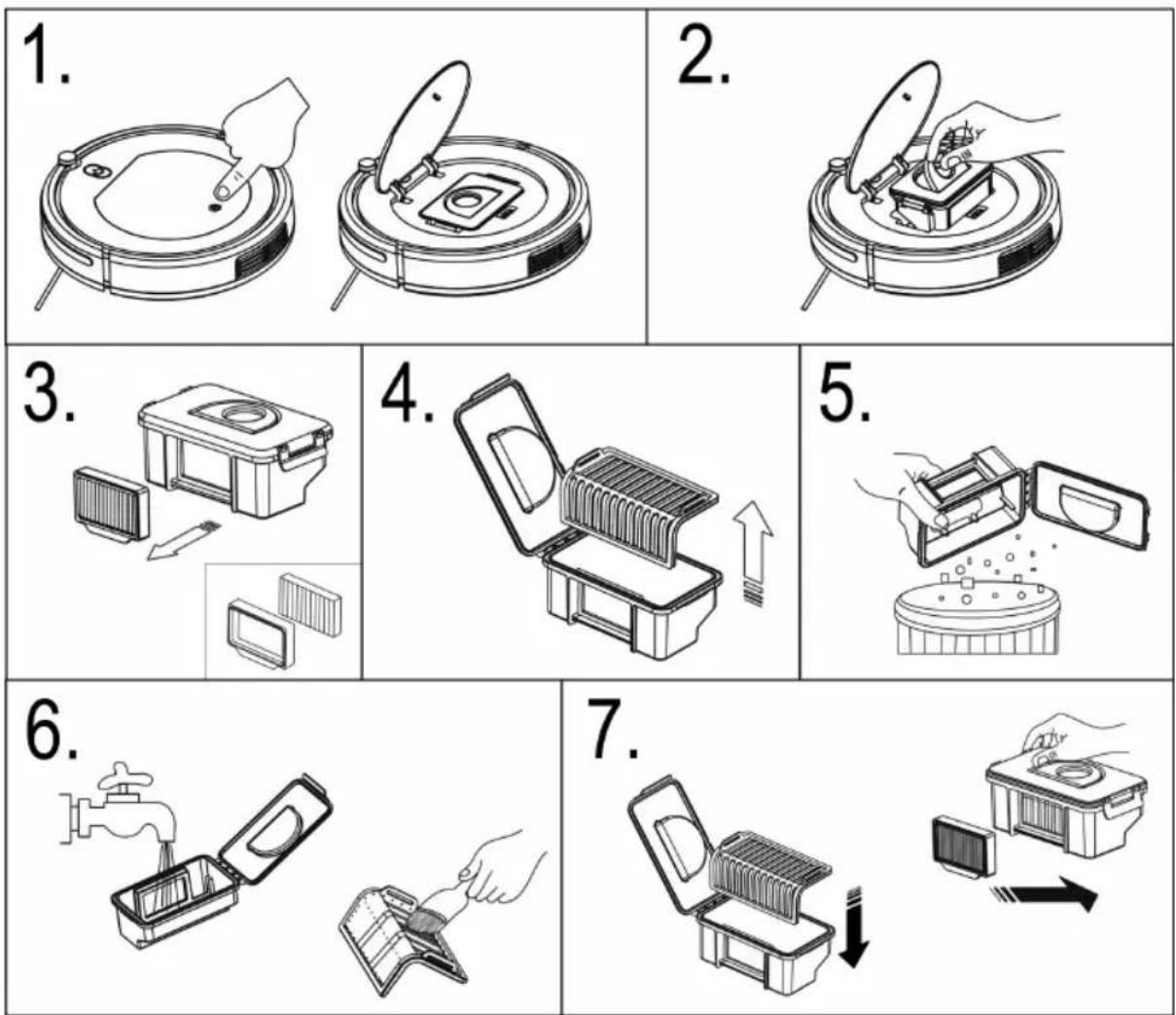 1.

2.

3.

4.

5.

6.

7.