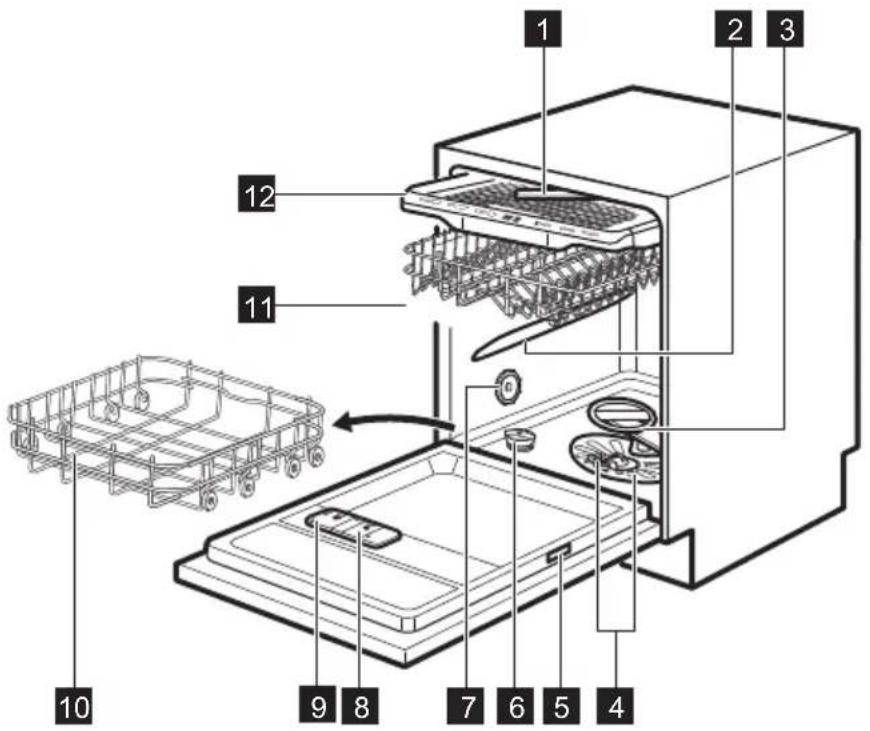 1
2
3
12
11
10
9
8
7
6
5
4