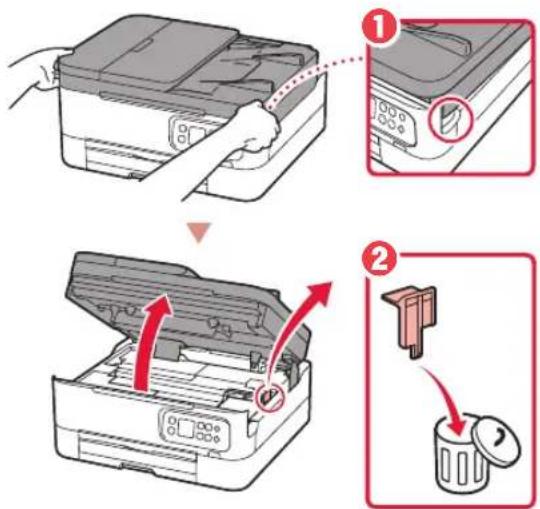 1

2