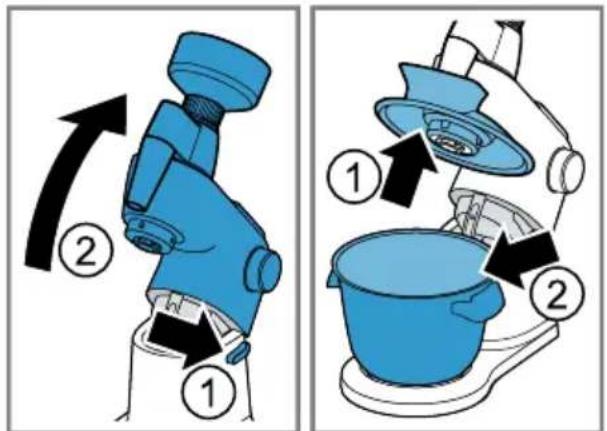 2
1
1
2