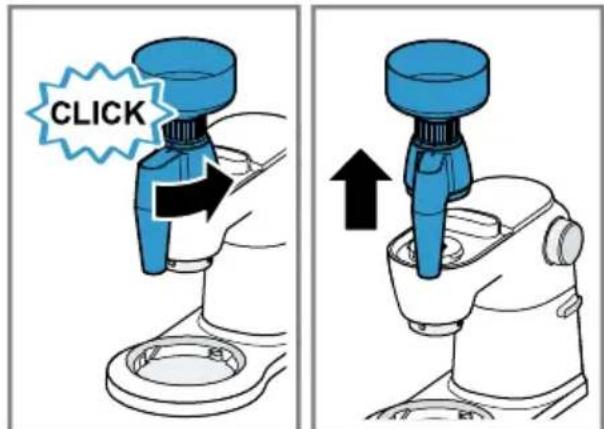 CLICK