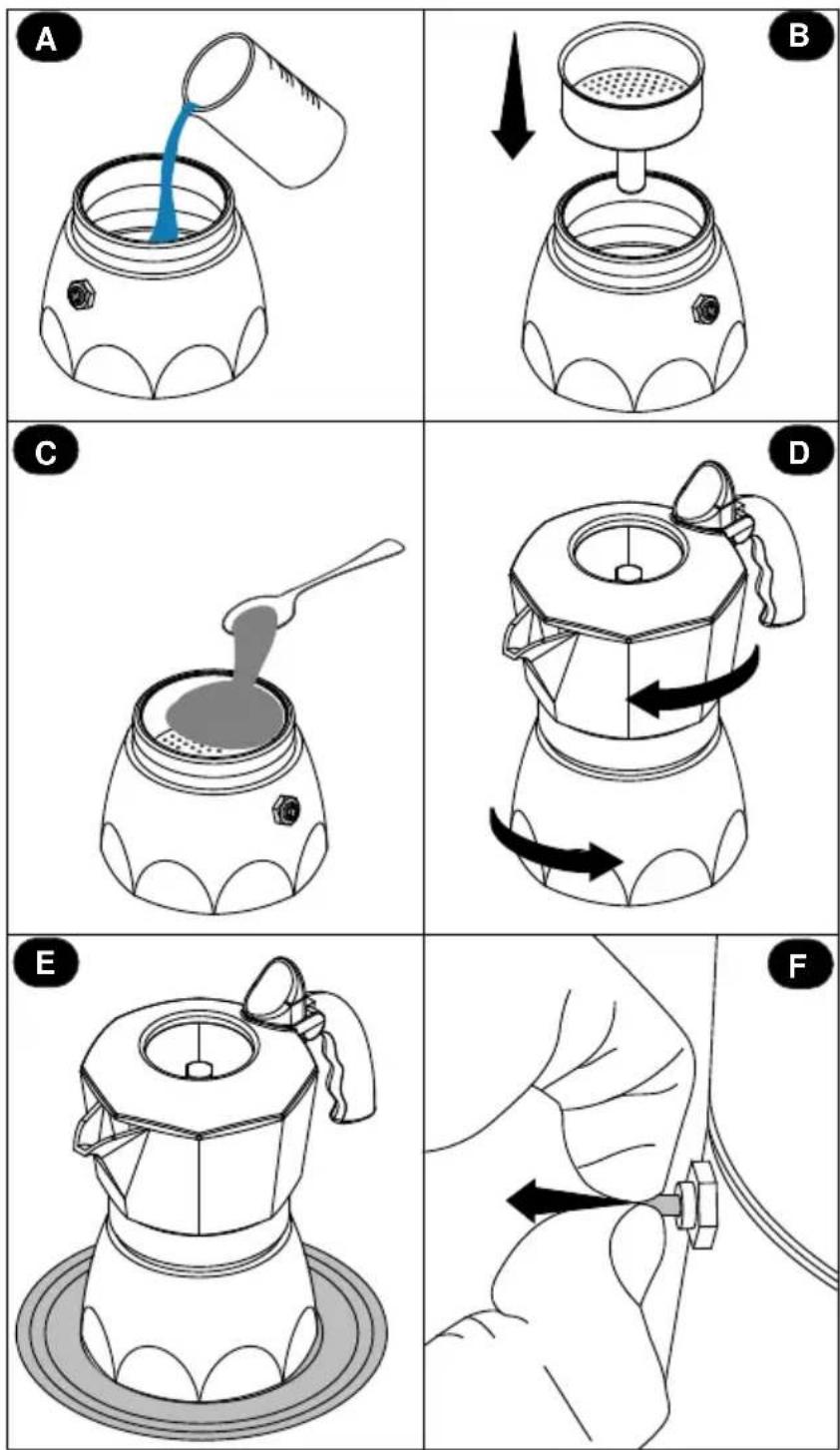 A
B
C
D
E
F