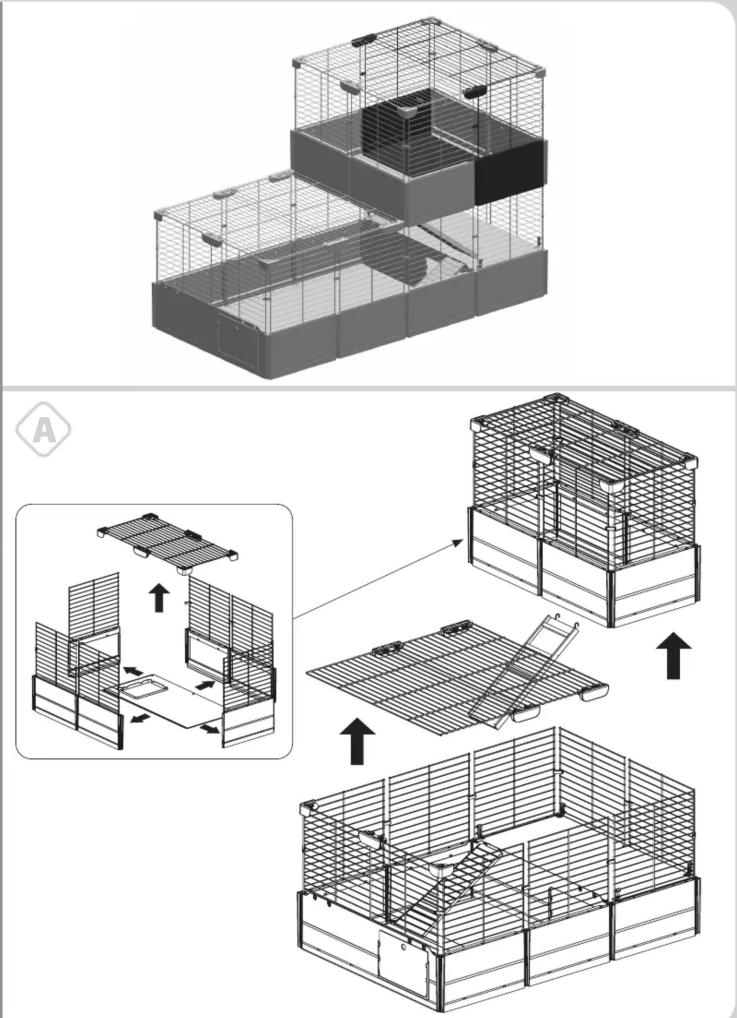 A