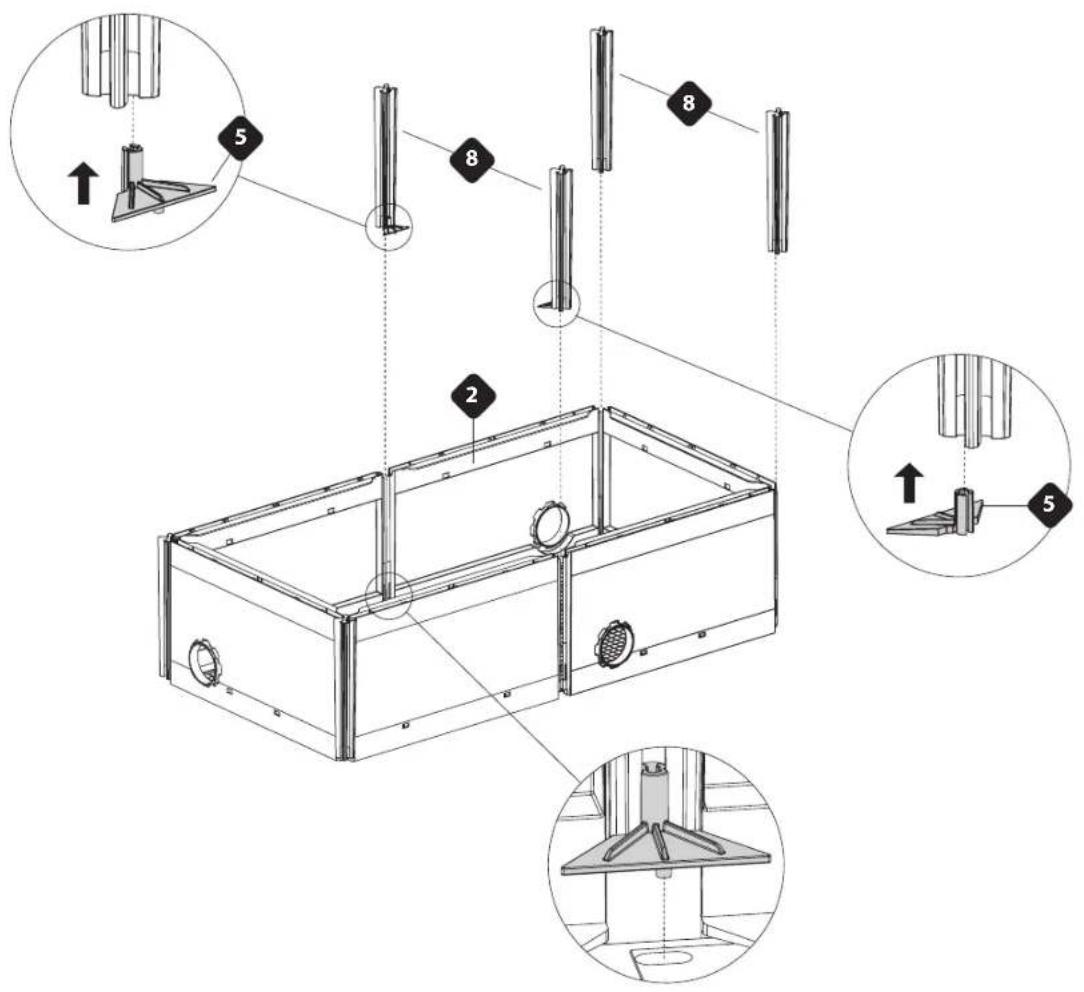 5
8
8
2
5