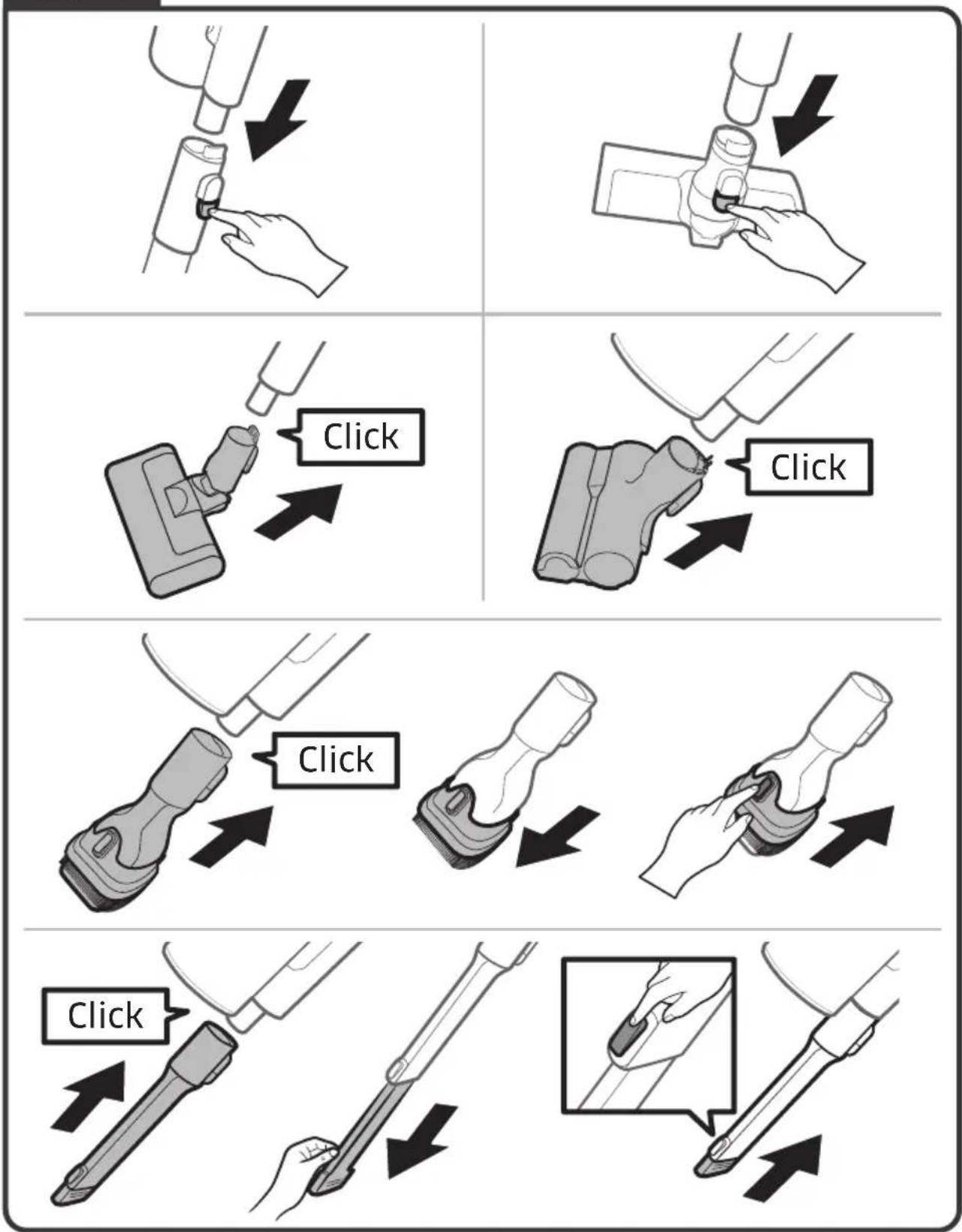 Click

Click

Click

Click