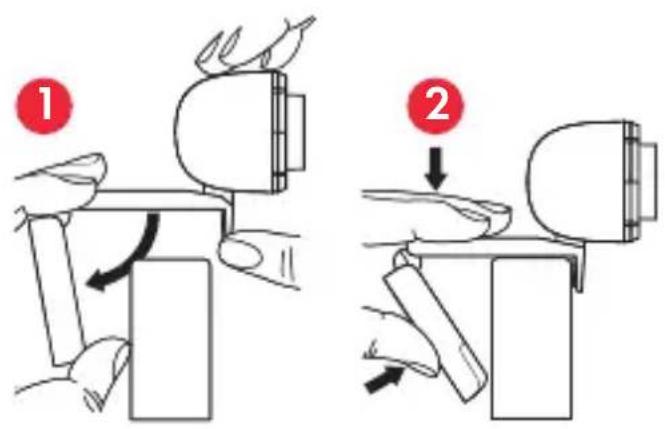 1

2