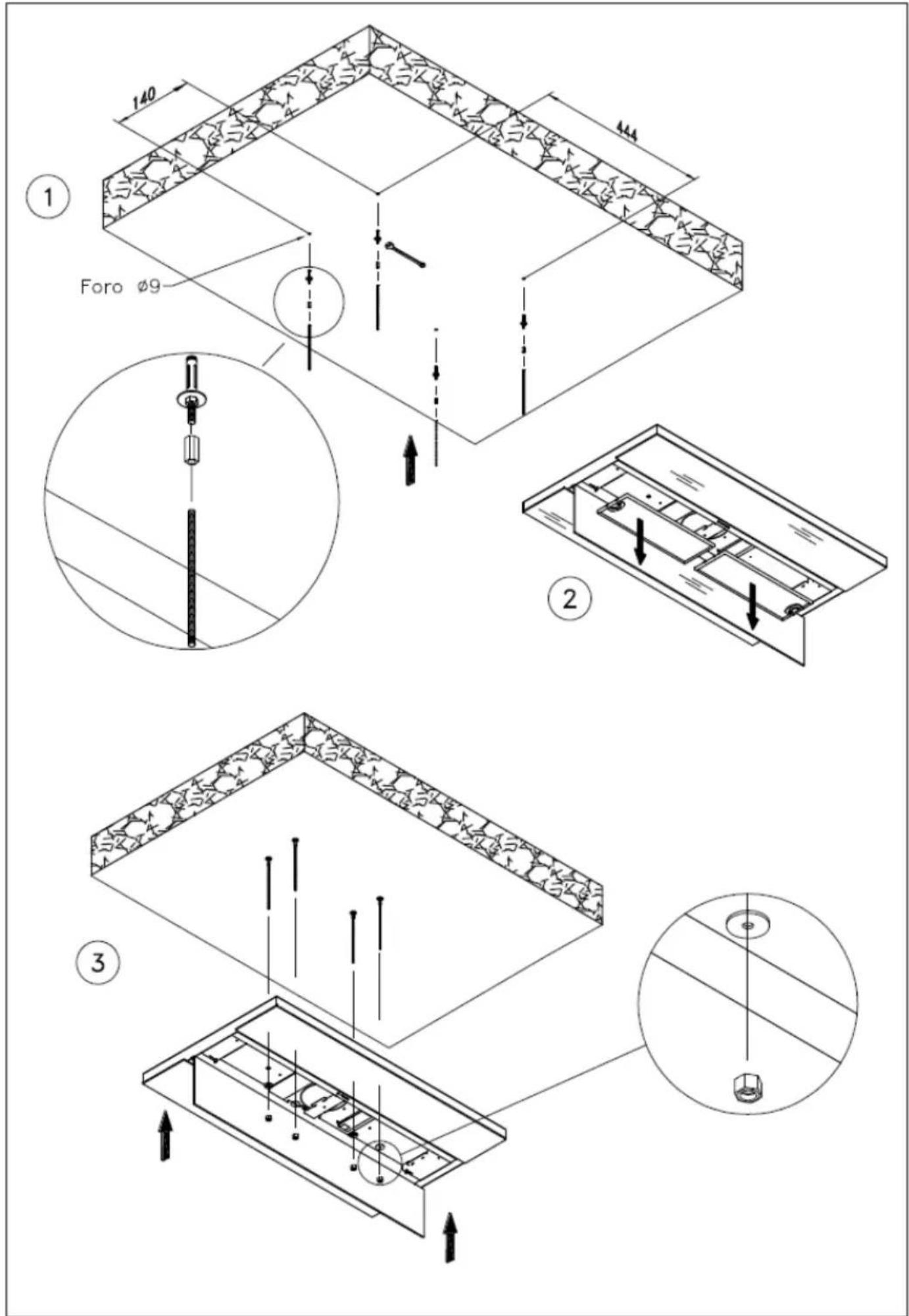 140

444

1

Foro ø9

2

3