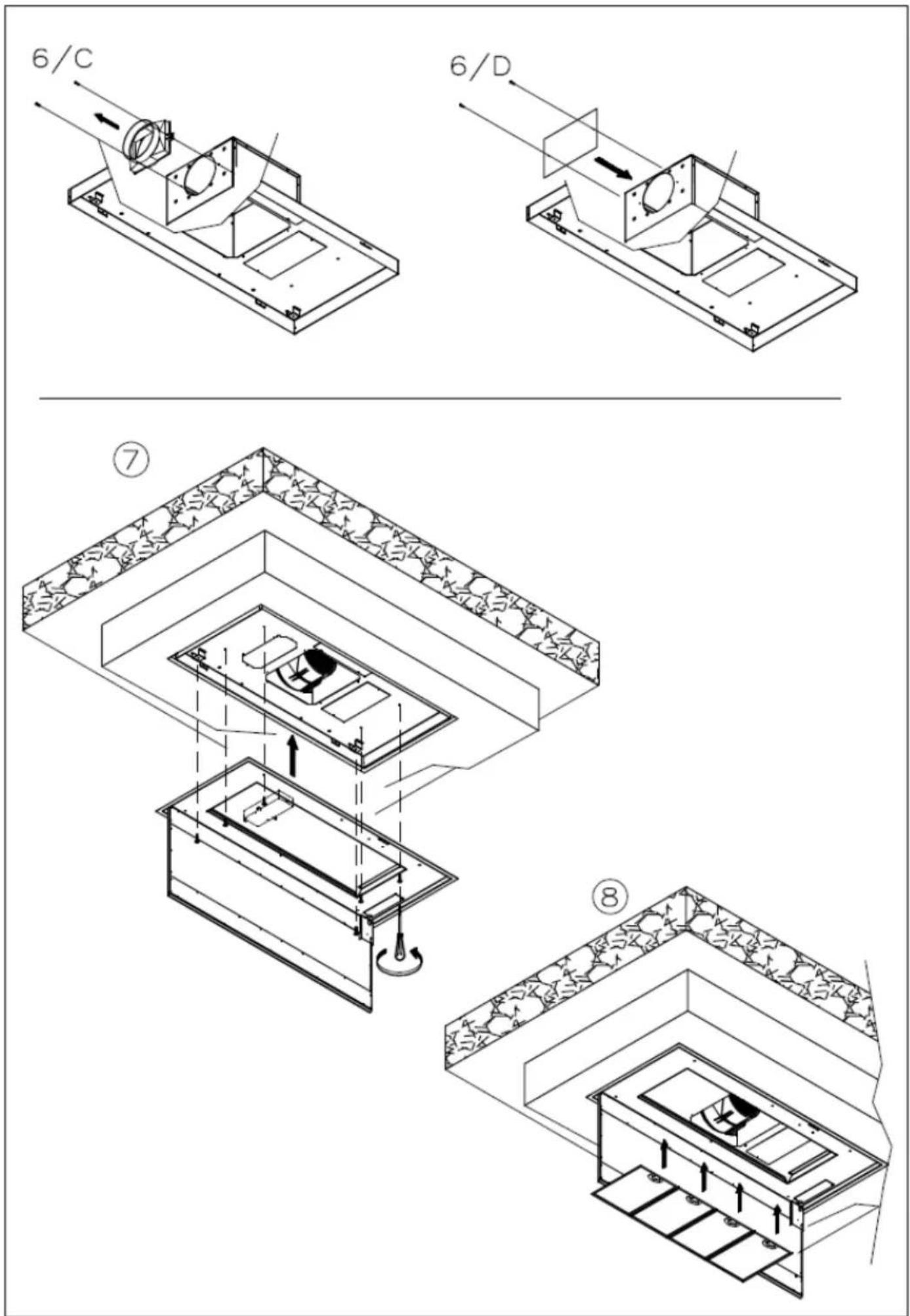 6/C

6/D

⑦

⑧