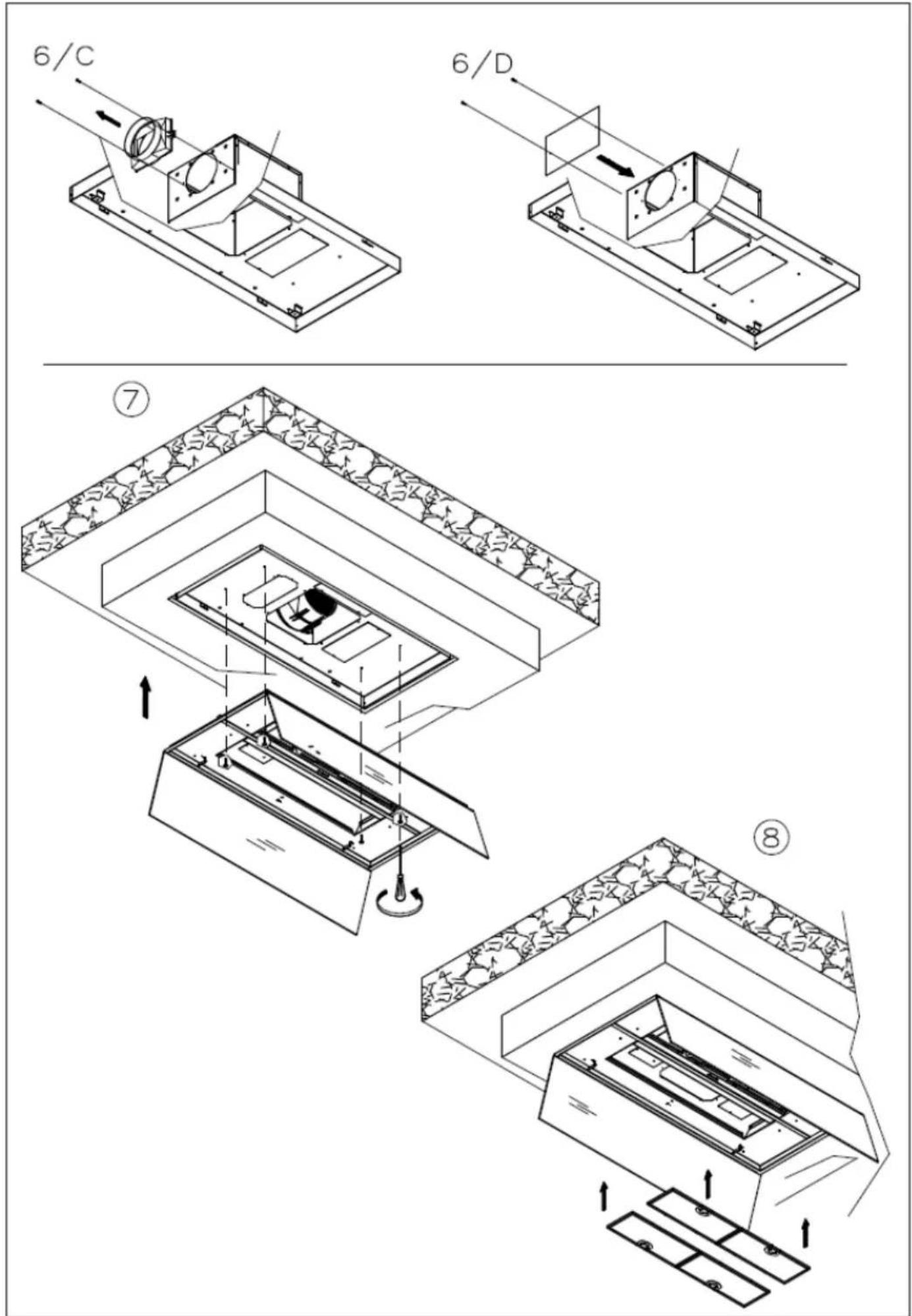 6/C

6/D

7

8