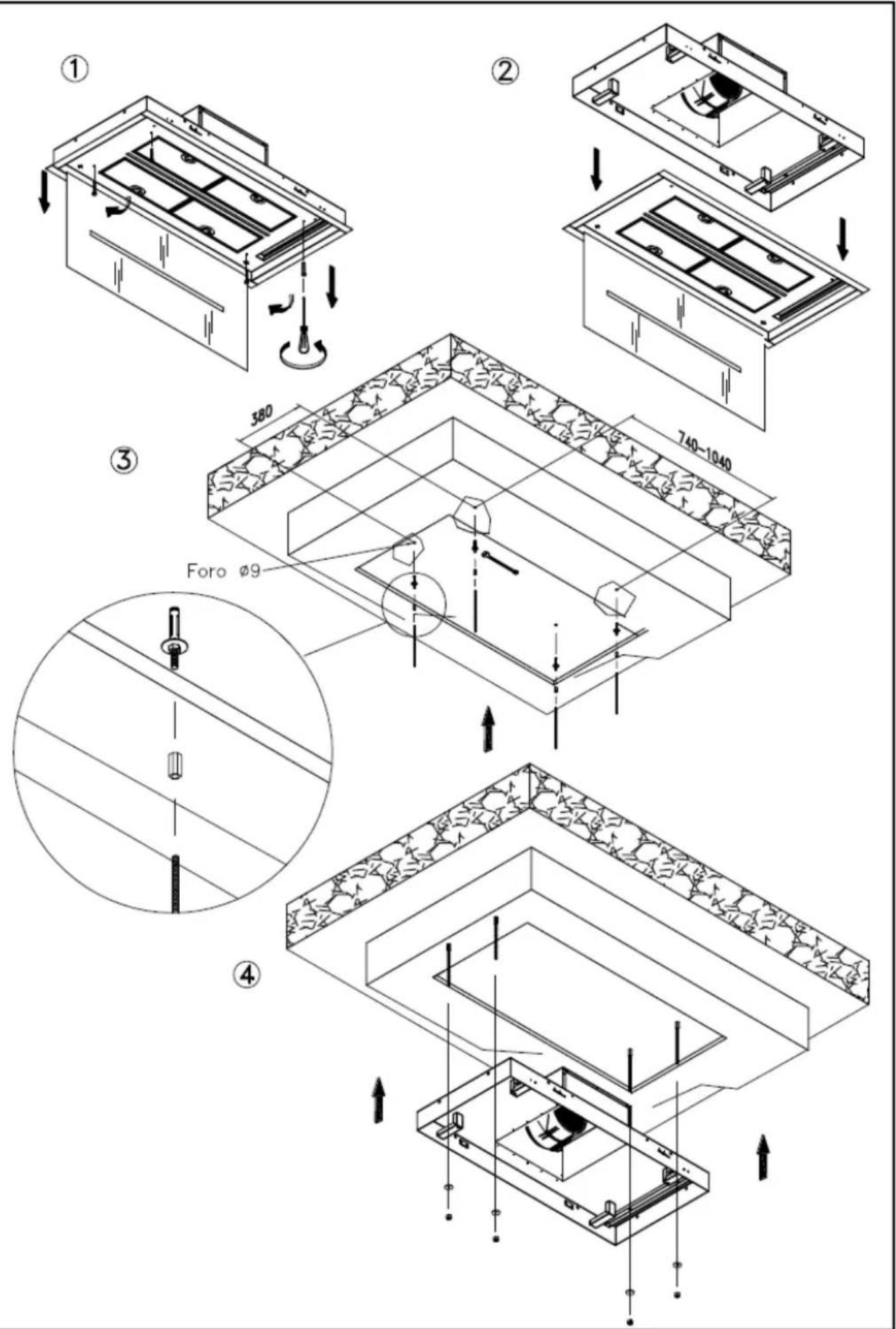 ①

②

380

740–1040

③

Foro ø9

④