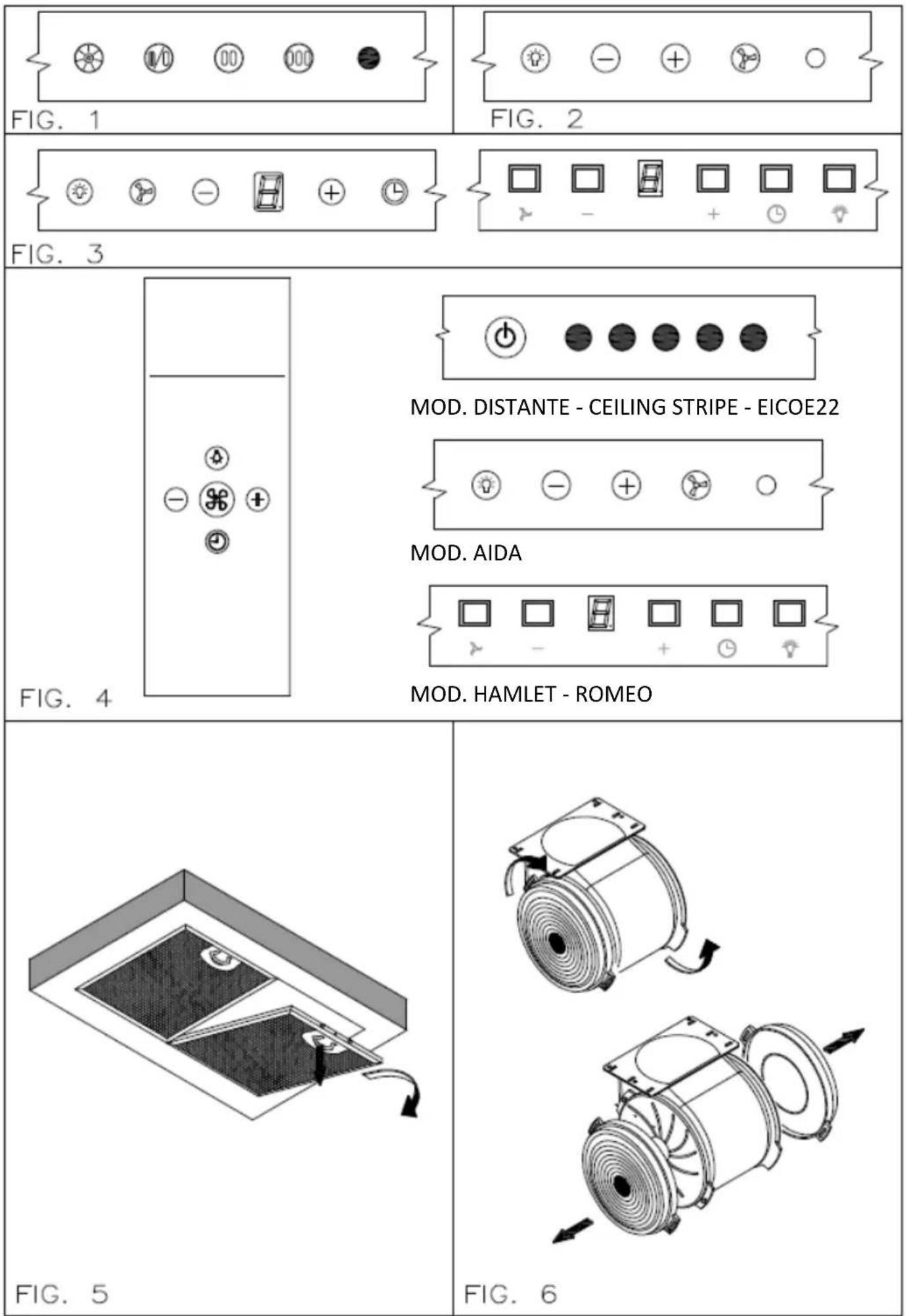 FIG. 1

FIG. 2

FIG. 3

MOD. DISTANTE - CEILING STRIPE - EICOE22

MOD. AIDA

MOD. HAMLET - ROMEO

FIG. 4

FIG. 5

FIG. 6