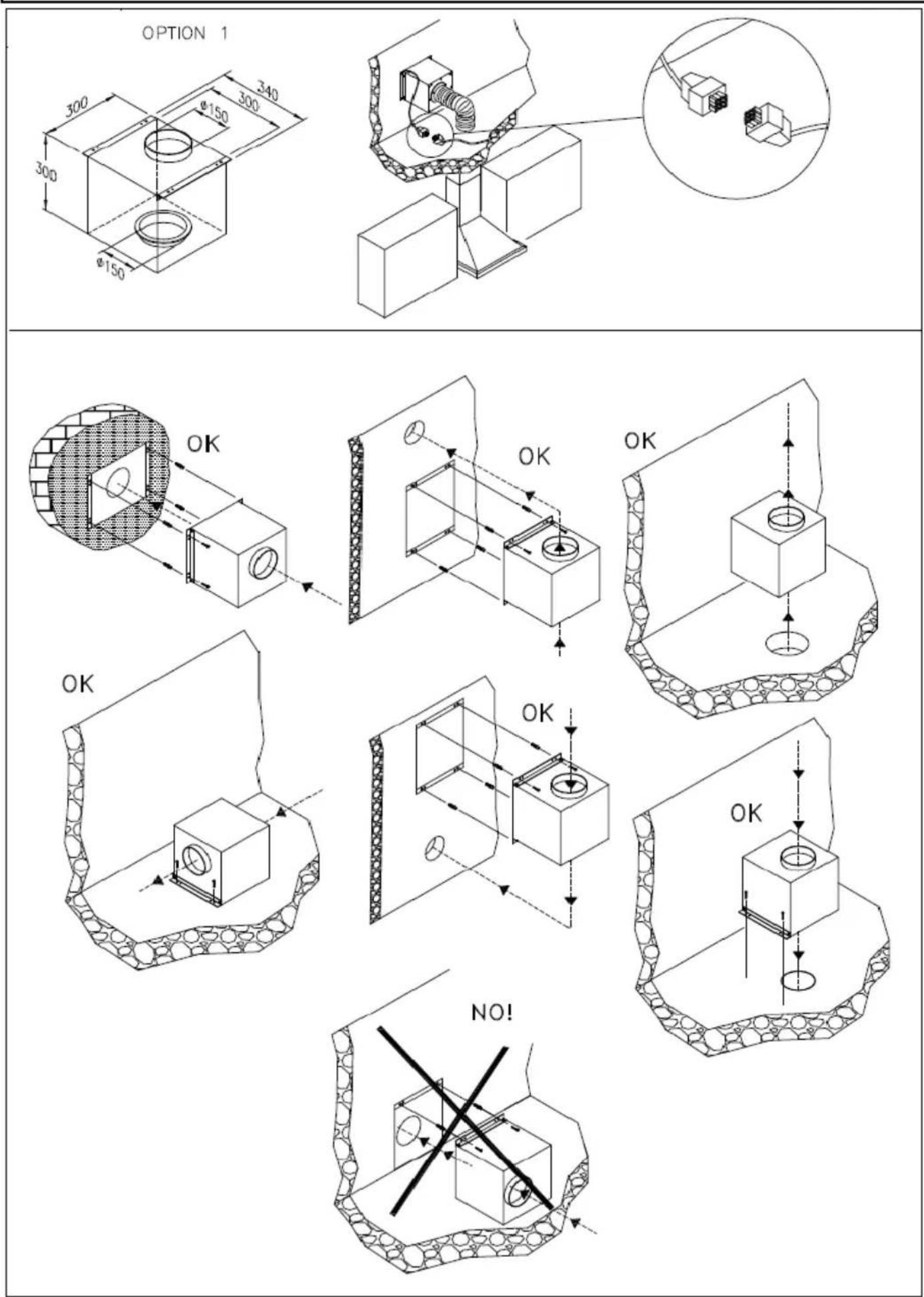 OPTION 1

300
340
300
ø150
300
ø150

OK

OK

OK

OK

OK

OK

NO!