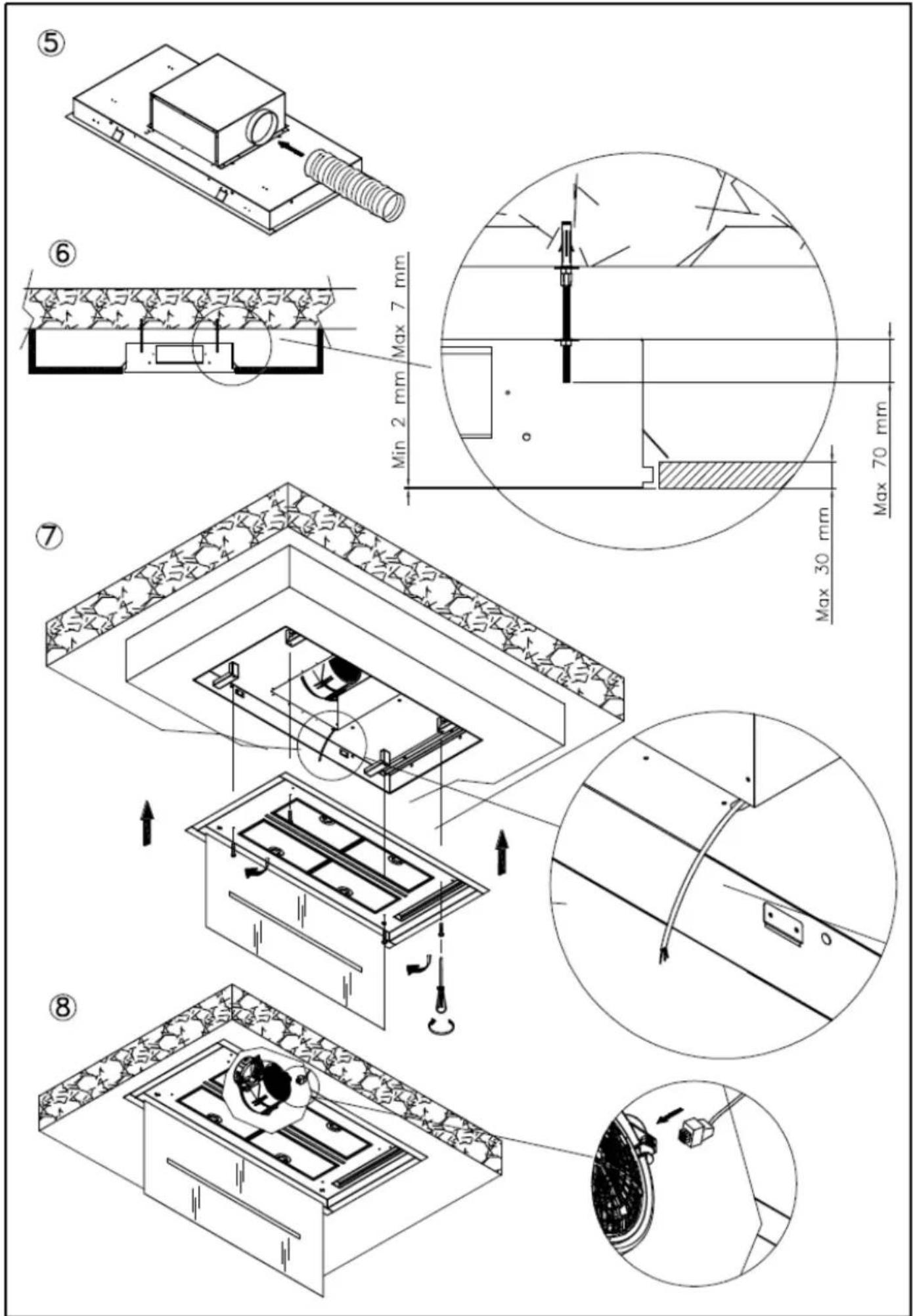 ⑤

⑥

Max 7 mm

Min 2 mm

Max 70 mm

Max 30 mm

⑦

⑧