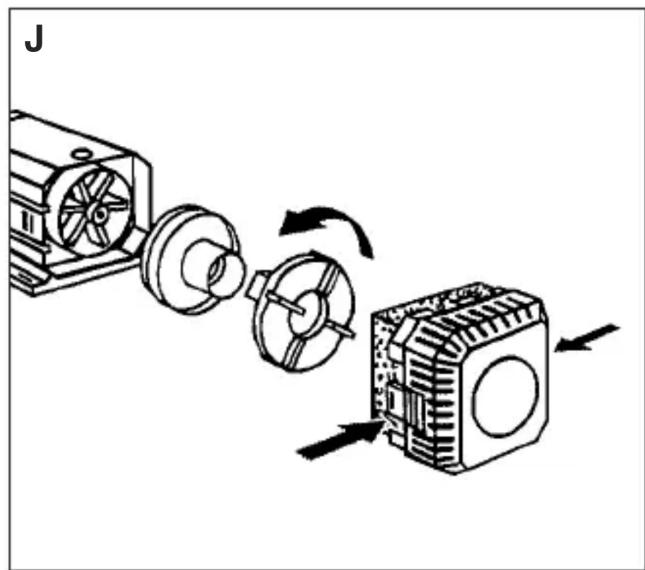 J