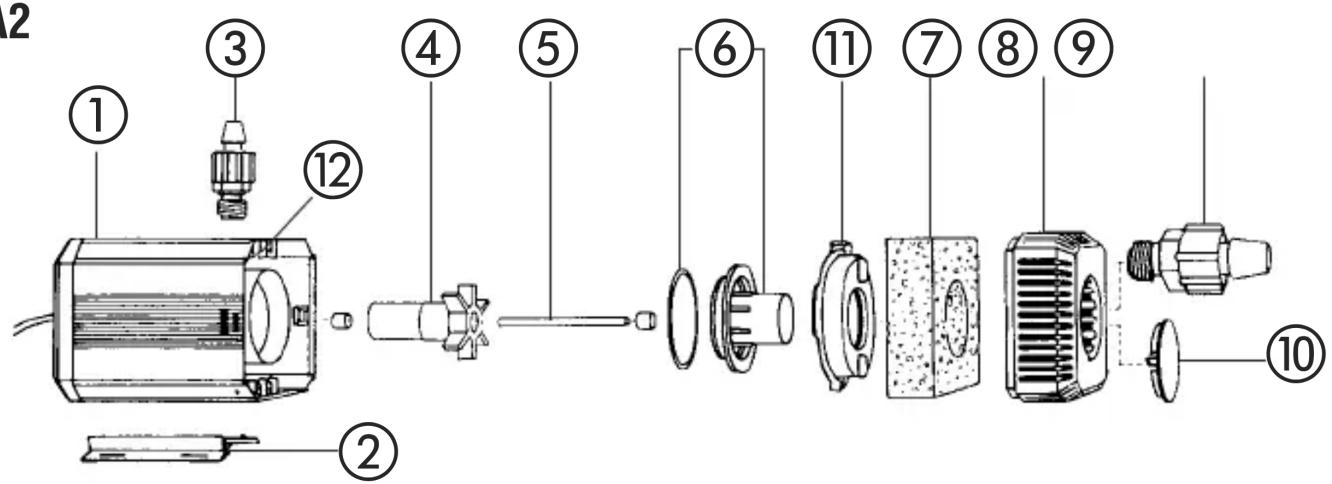 A2
3
4
5
6
11
7
8
9
1
12
10
2