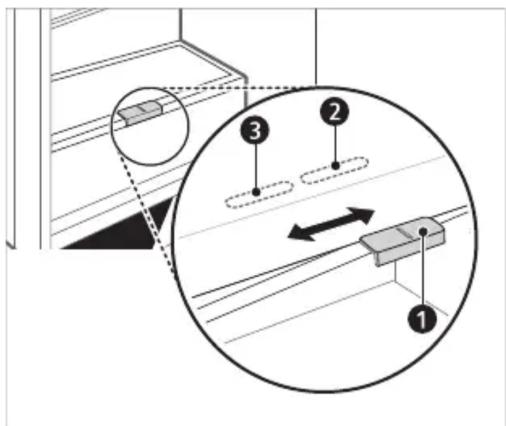 3
2
1