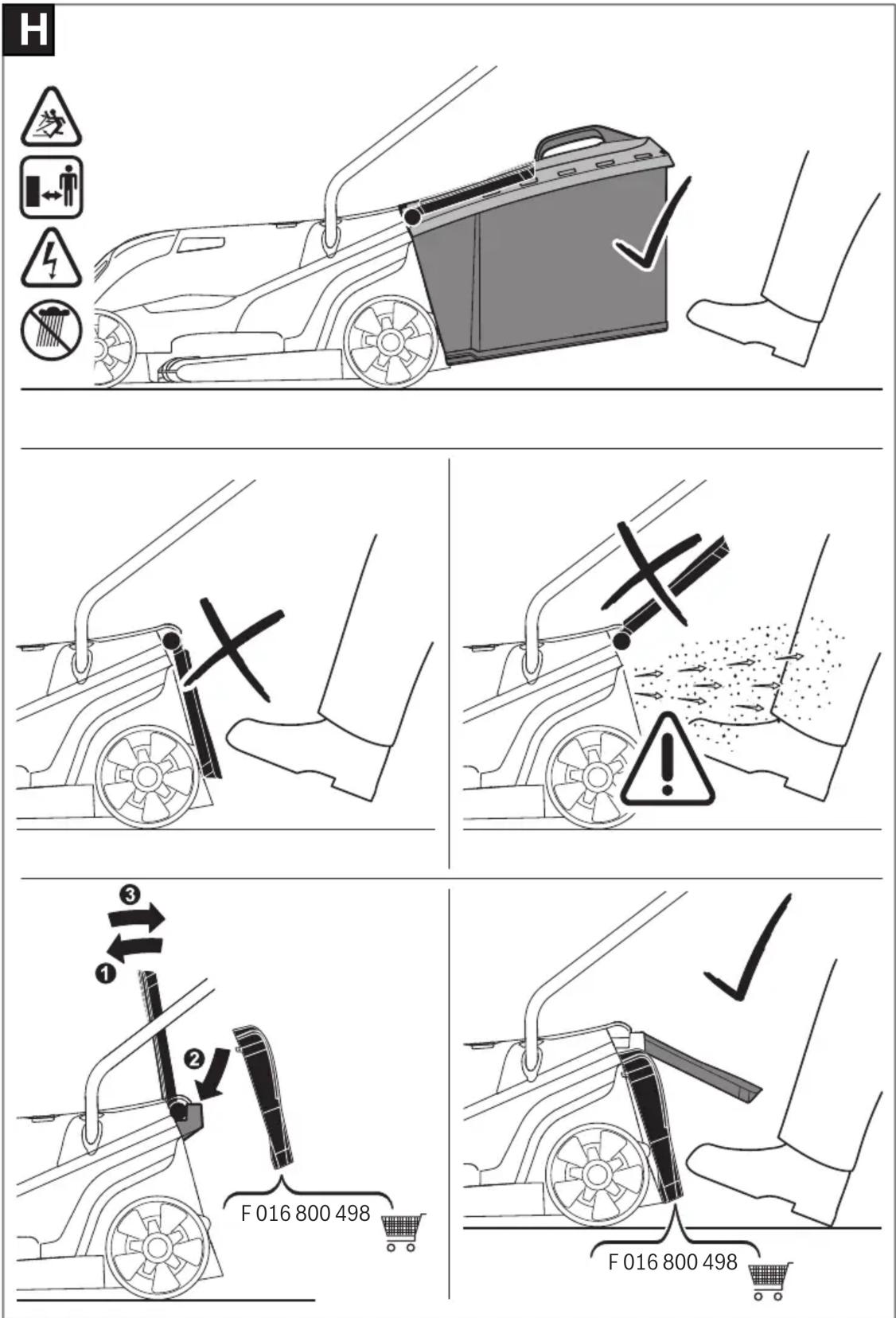 H

3

1

2

F 016 800 498

F 016 800 498