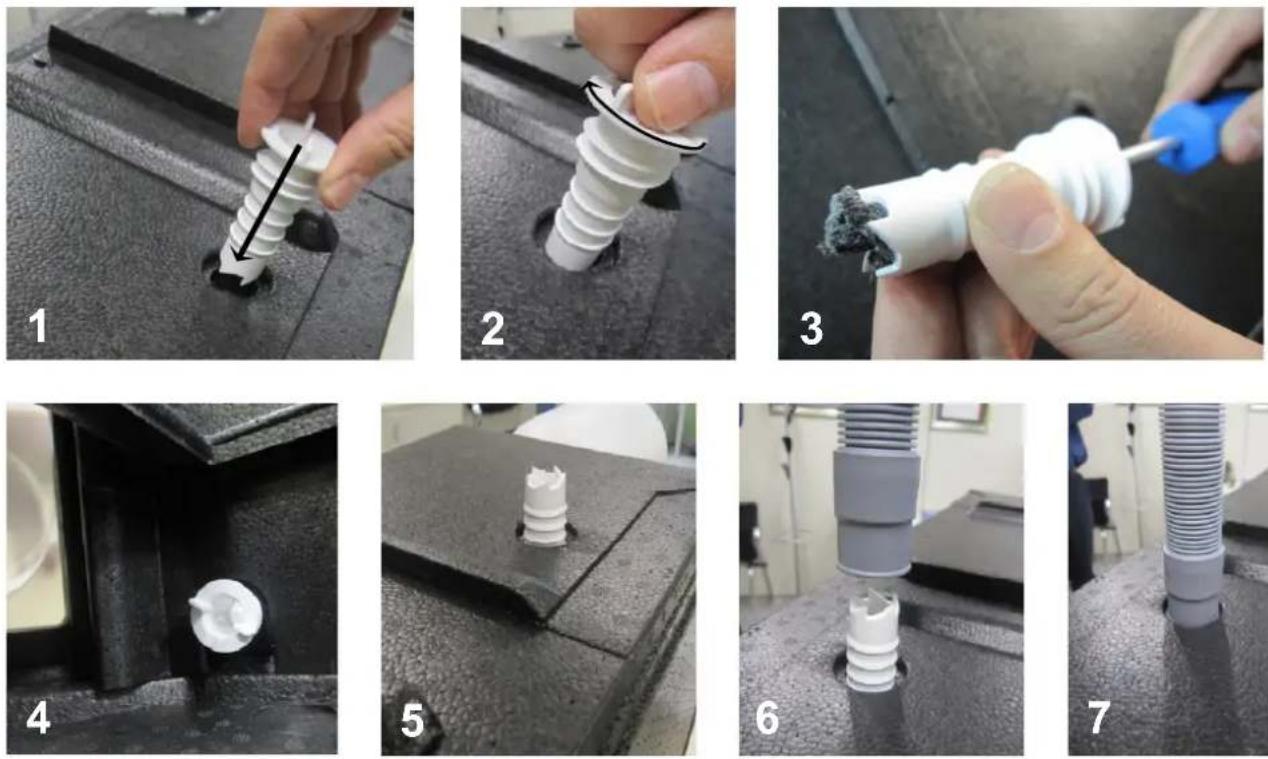 1

2

3

4

5

6

7