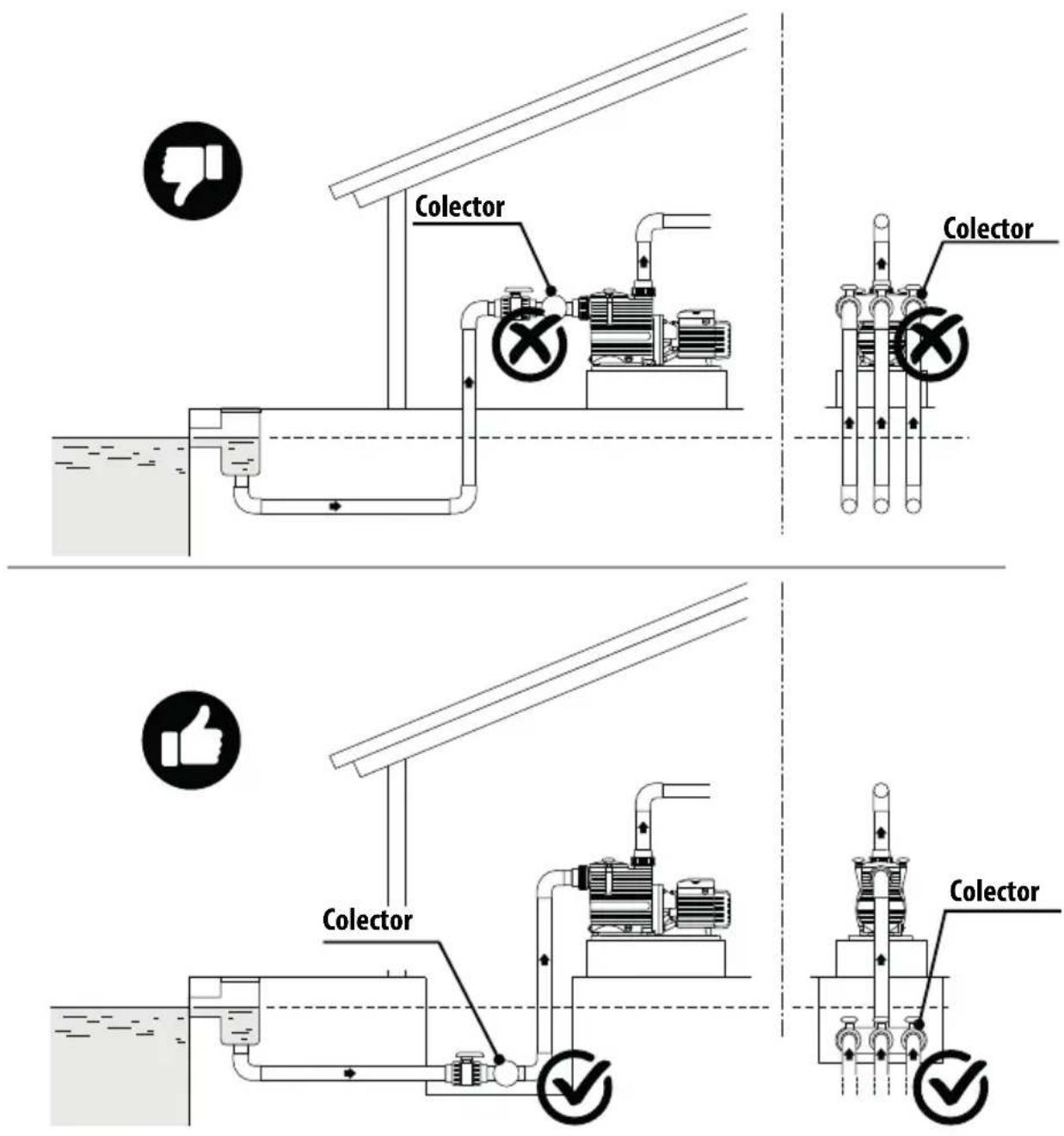 Colector

Colector

Colector

Colector