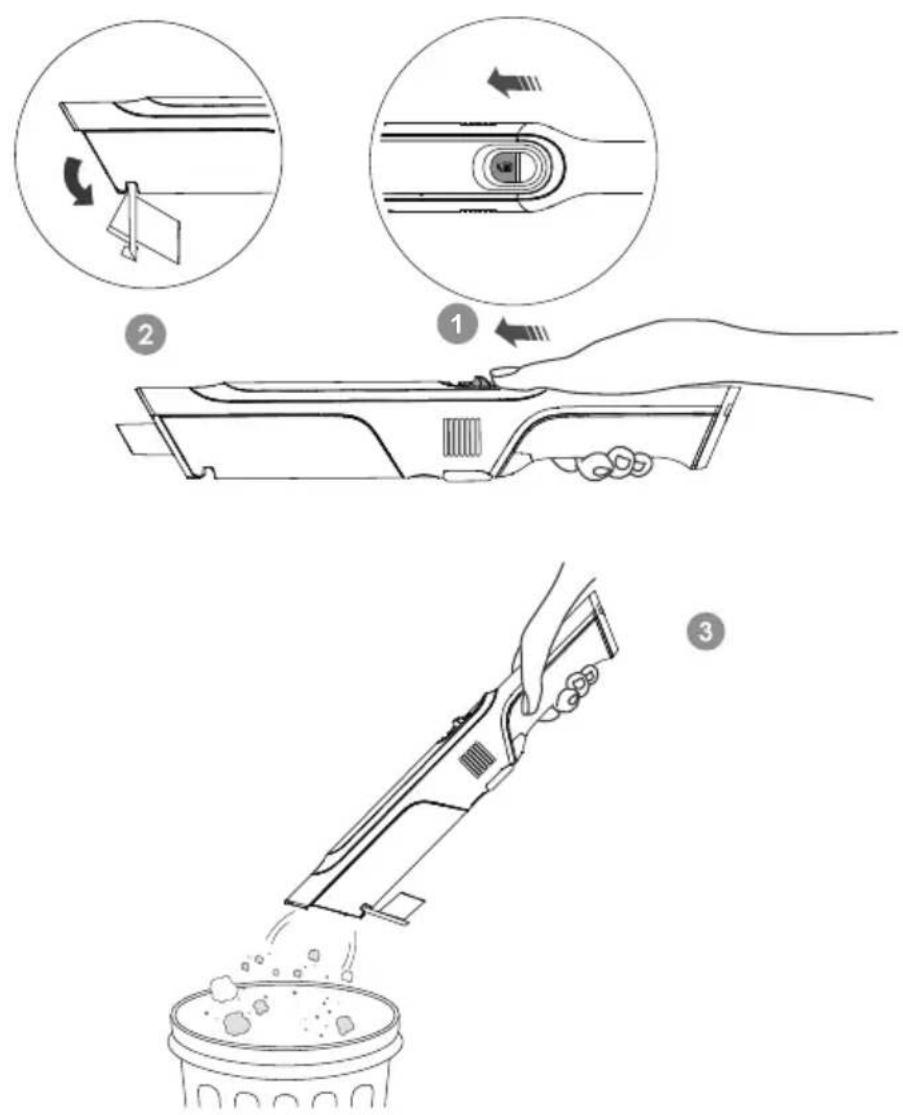 2

1

3