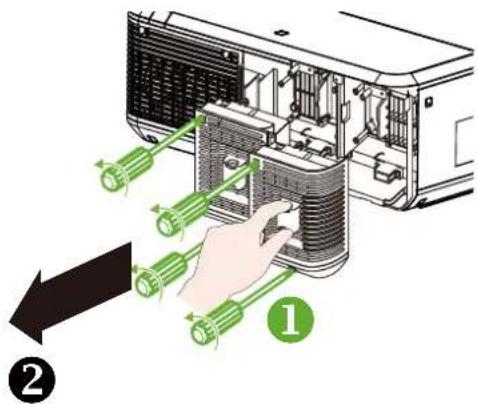 1

2