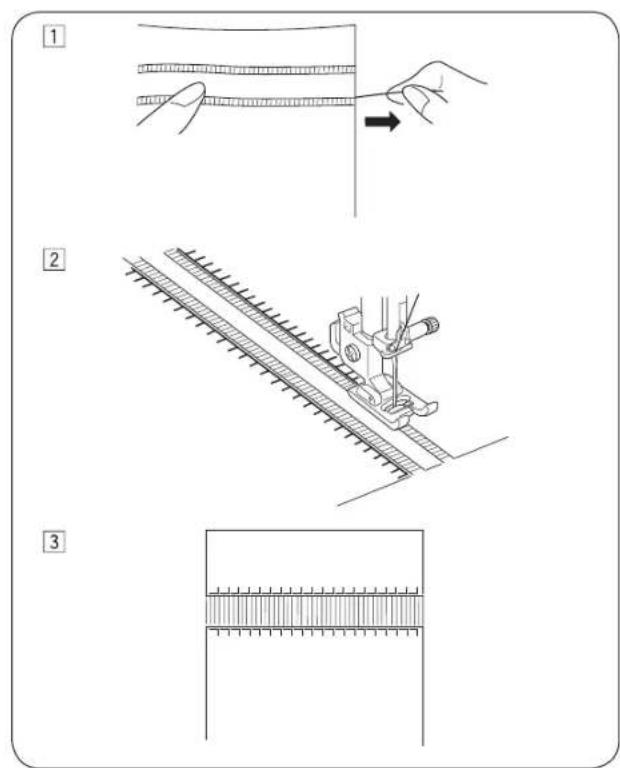 1

2

3