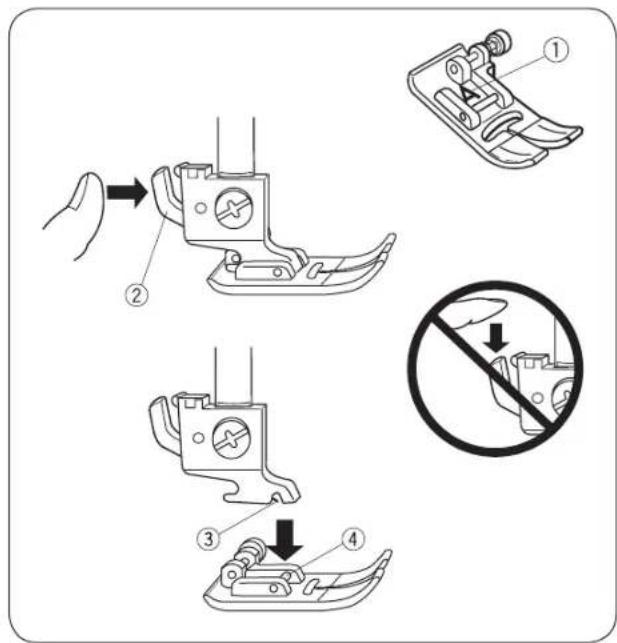 ①
A
②
③
④